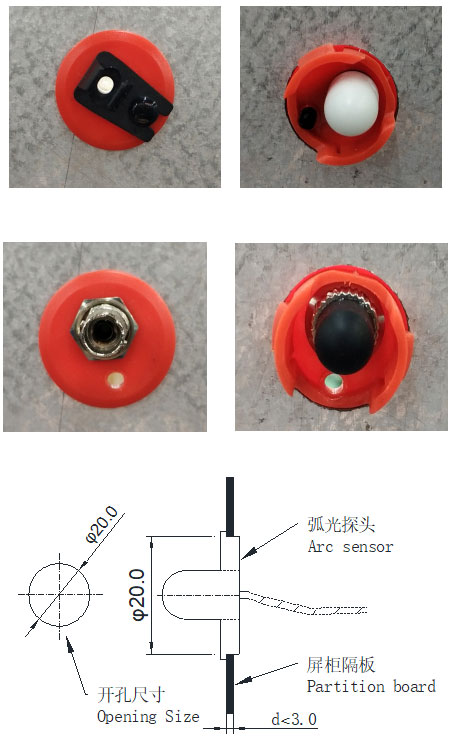 φ20.0

φ20.0

弧光探头
Arc sensor

屏柜隔板
Partition board

开孔尺寸
Opening Size

d<3.0